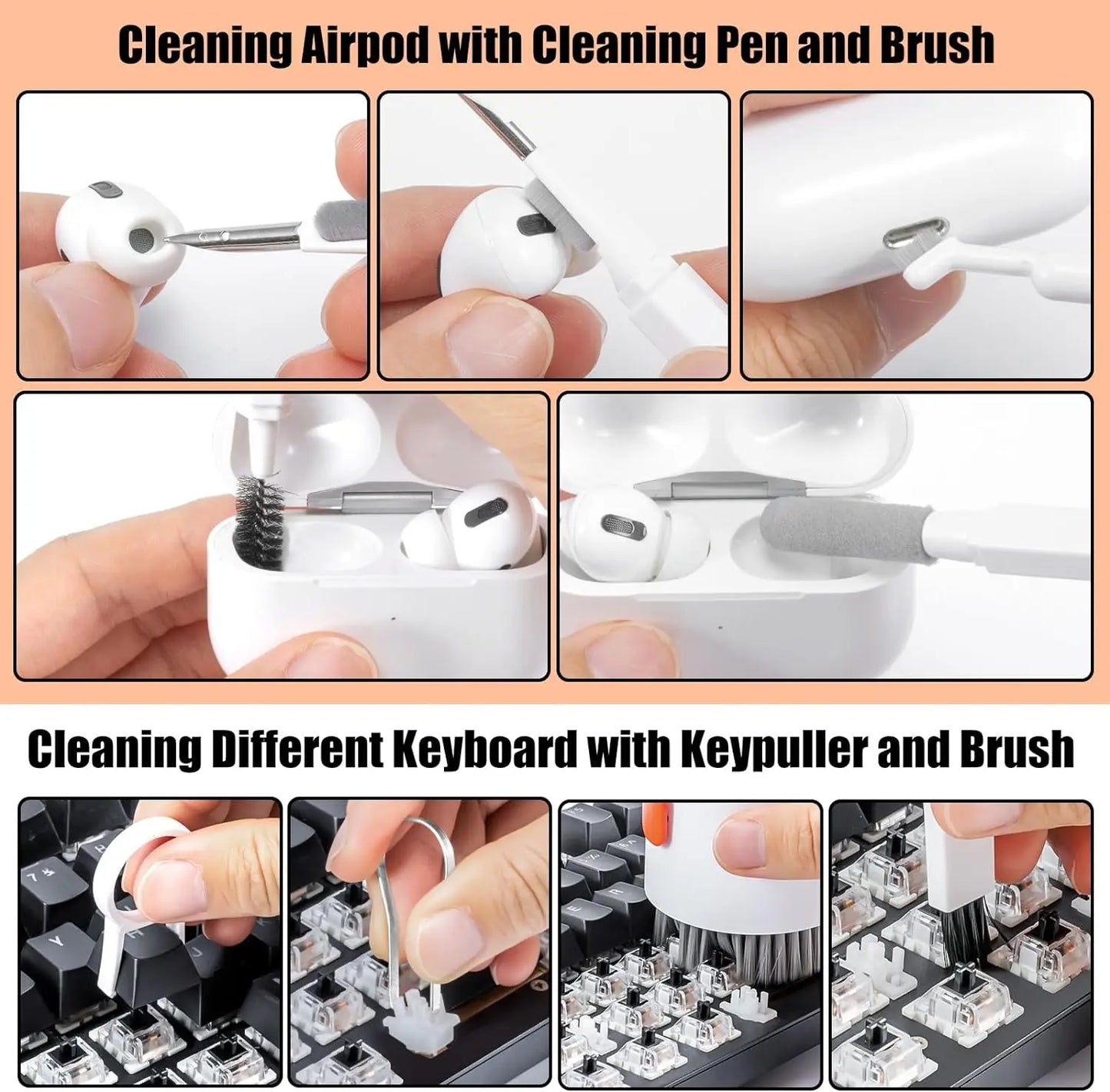 Cleaning Airpod with Cleaning Pen and Brush

Cleaning Different Keyboard with Keypuller and Brush