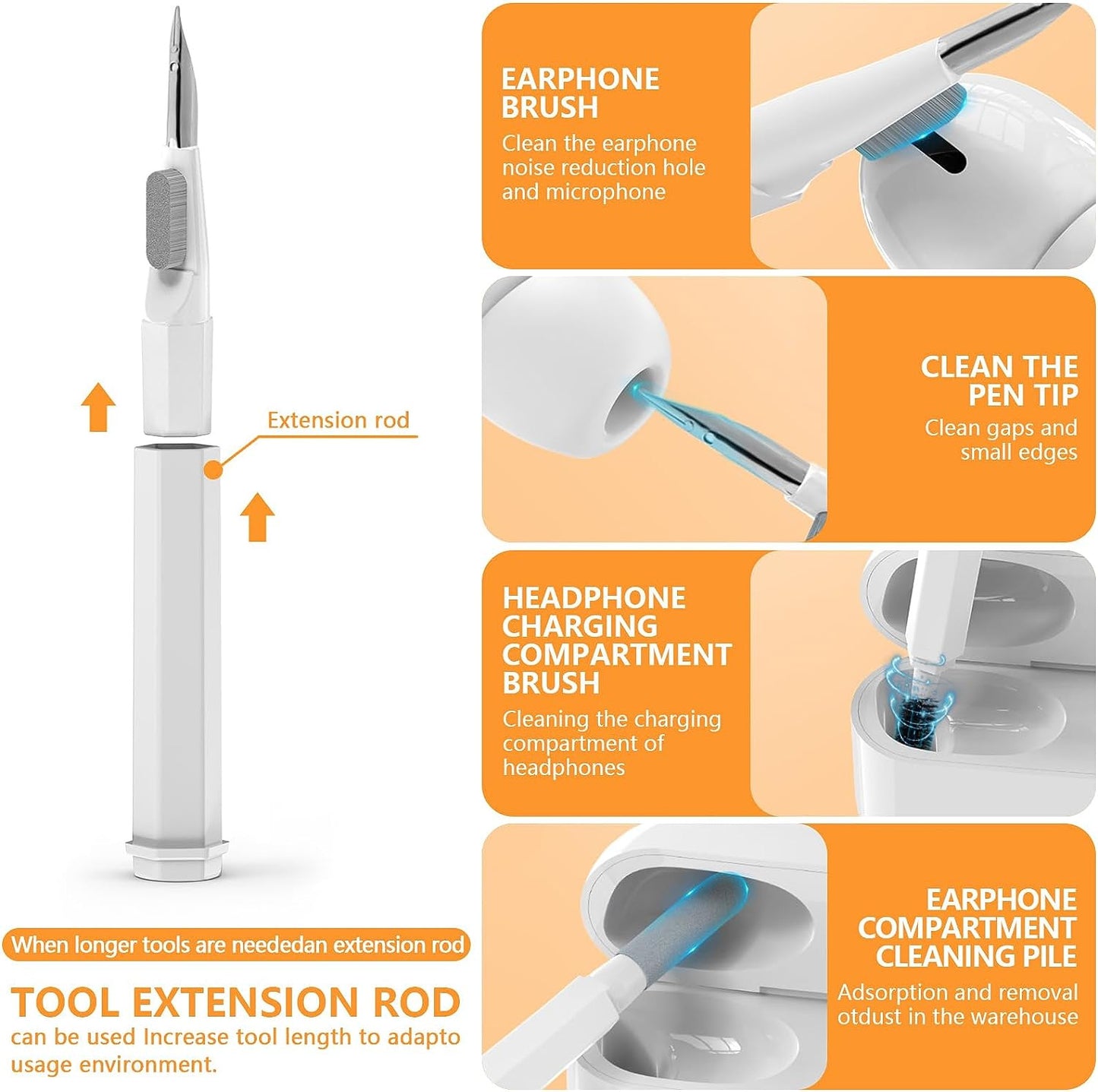 Extension rod

When longer tools are neededan extension rod

TOOL EXTENSION ROD
can be used Increase tool length to adapto usage environment.

EARPHONE BRUSH
Clean the earphone noise reduction hole and microphone

CLEAN THE PEN TIP
Clean gaps and small edges

HEADPHONE CHARGING COMPARTMENT BRUSH
Cleaning the charging compartment of headphones

EARPHONE COMPARTMENT CLEANING PILE
Adsorption and removal otdust in the warehouse